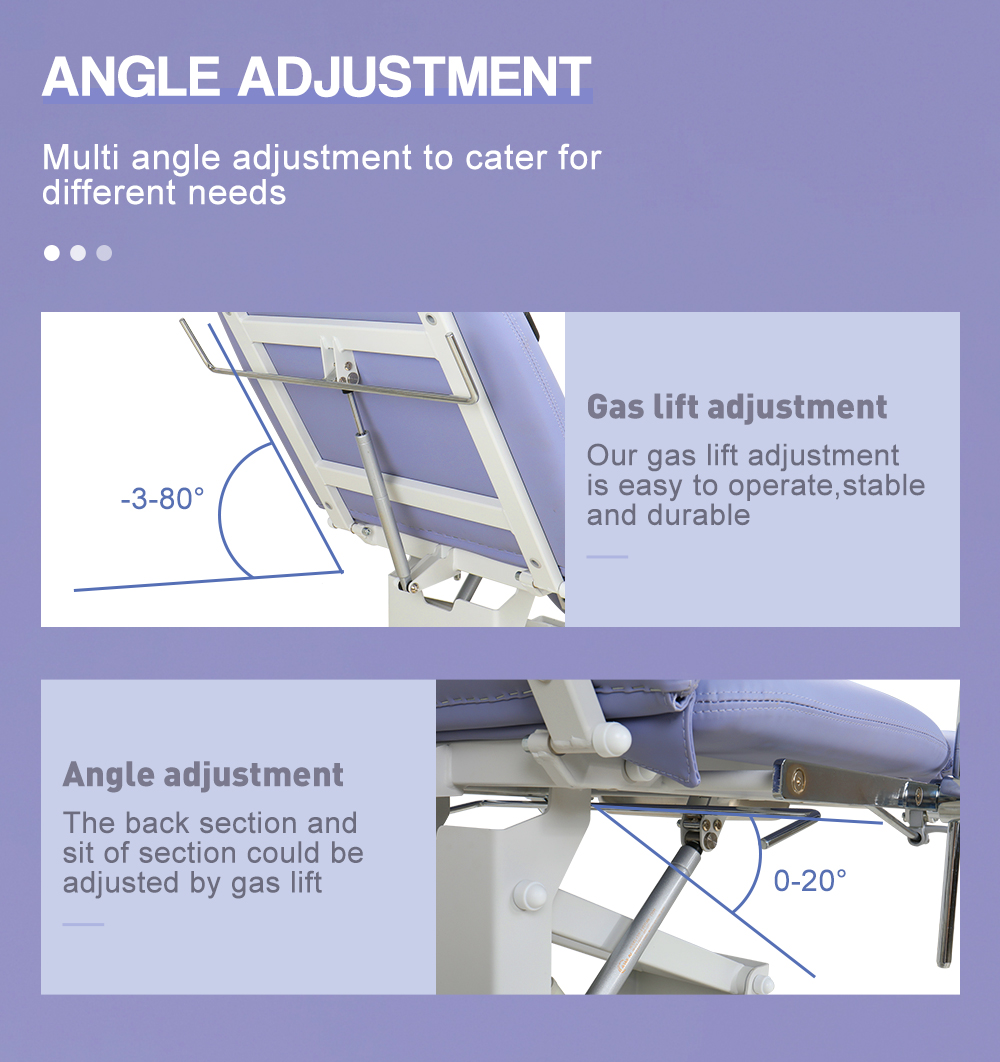 ANGLE ADJUSTMENT

Multi angle adjustment to cater for different needs

-3-80°

Gas lift adjustment

Our gas lift adjustment is easy to operate,stable and durable

Angle adjustment

The back section and sit of section could be adjusted by gas lift

0-20°