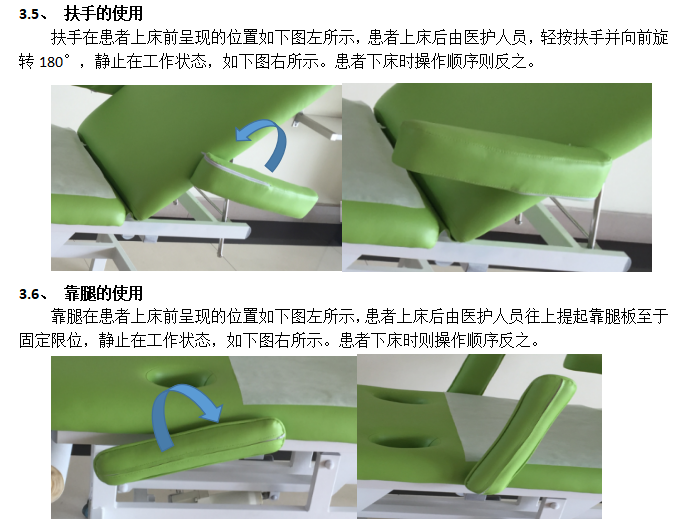 3.5、 扶手的使用

扶手在患者上床前呈现的位置如下图左所示，患者上床后由医护人员，轻按扶手并向前旋转 180°，静止在工作状态，如下图右所示。患者下床时操作顺序则反之。

3.6、 靠腿的使用

靠腿在患者上床前呈现的位置如下图左所示，患者上床后由医护人员往上提起靠腿板至于固定限位，静止在工作状态，如下图右所示。患者下床时则操作顺序反之。