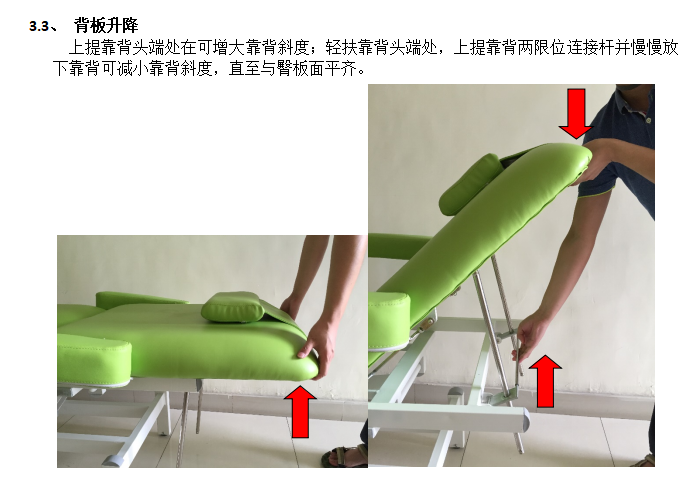 3.3、 背板升降

上提靠背头端处在可增大靠背斜度；轻扶靠背头端处，上提靠背两限位连接杆并慢慢放下靠背可减小靠背斜度，直至与臀板面平齐。